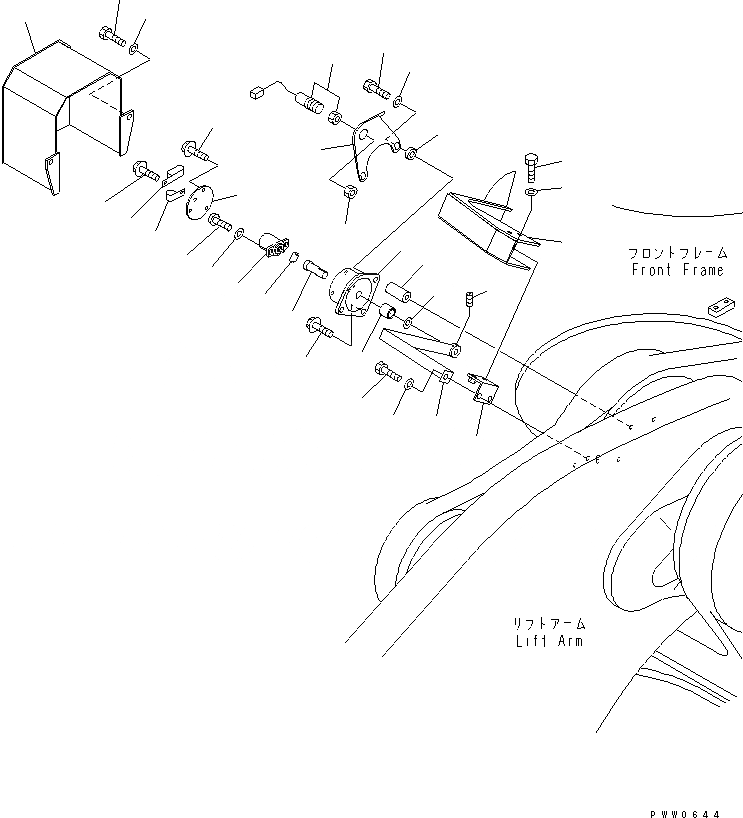 フロントフレーム
Front Frame

リフトアーム
Lift Arm

PWW0644