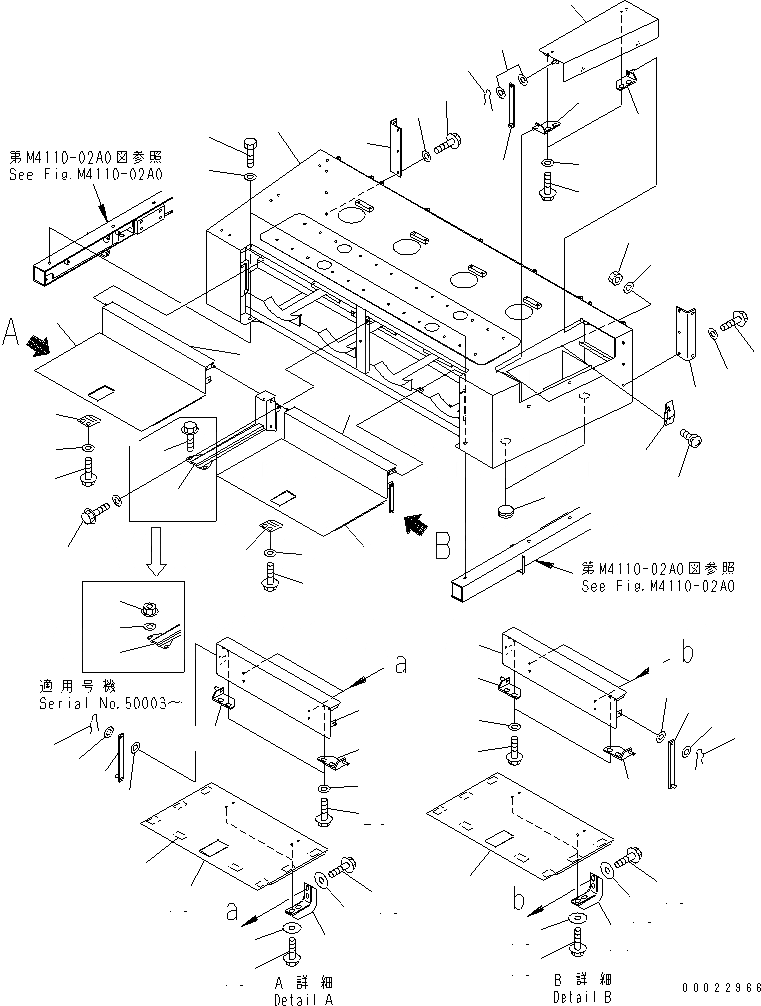 第M4110-02A0図参照
See Fig.M4110-02A0

A

B

第M4110-02A0図参照
See Fig.M4110-02A0

適用号機
Serial No.50003~

a

b

a

b

A 詳細
Detail A

B 詳細
Detail B

00022966