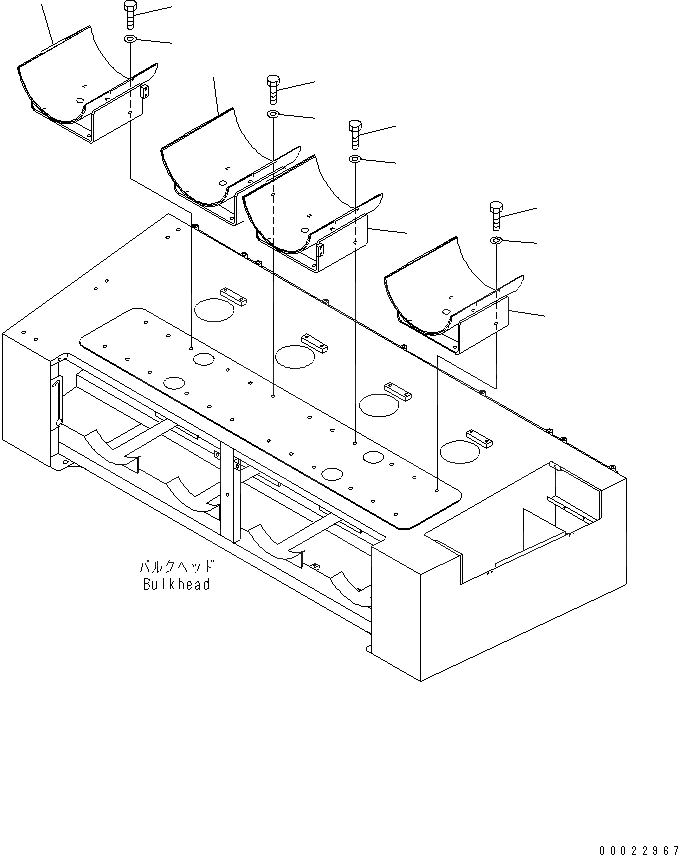 バルクヘッド
Bulkhead

00022967