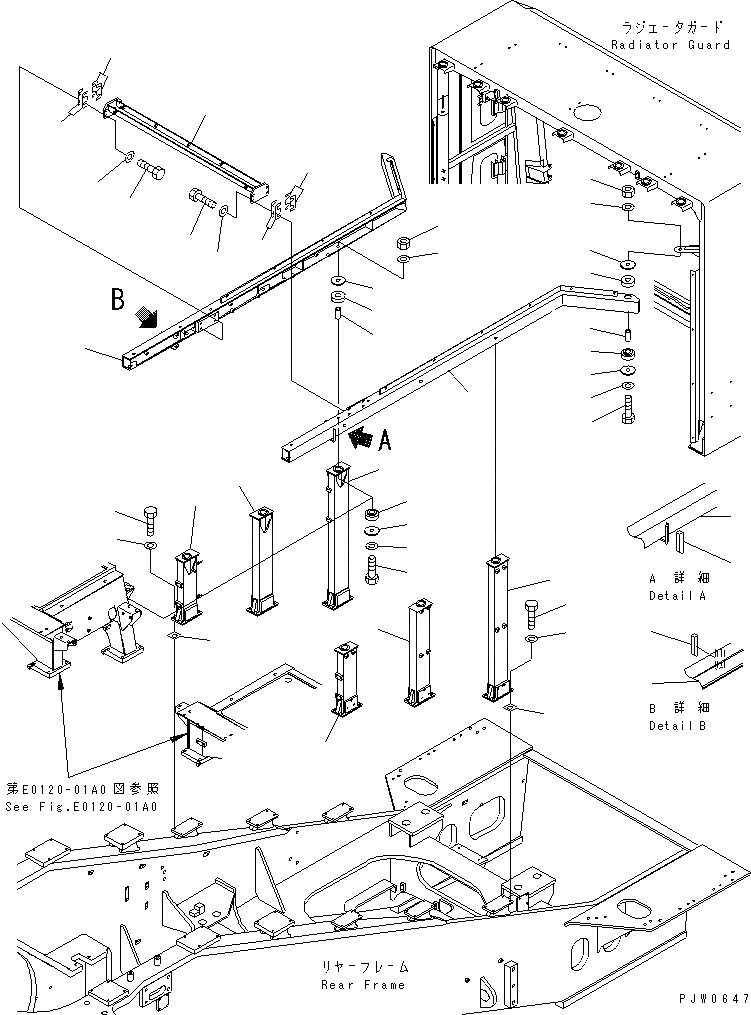 ラジエータガード
Radiator Guard

B

A

A 詳細
Detail A

B 詳細
Detail B

第E0120-01A0図参照
See Fig.E0120-01A0

リヤーフレーム
Rear Frame

PJW0647