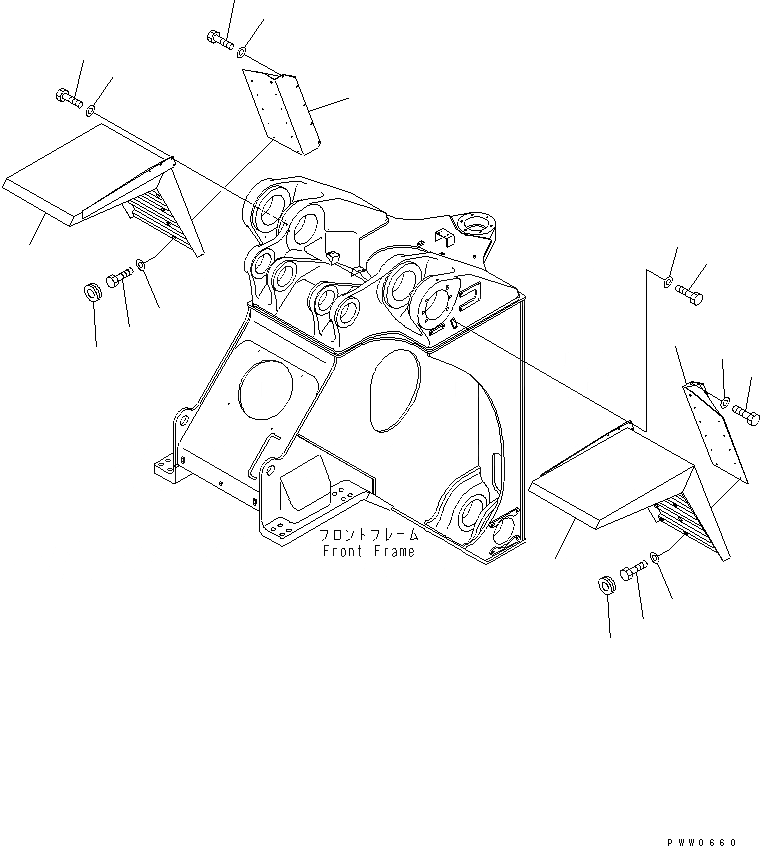 フロントフレーム
Front Frame

PWW0660