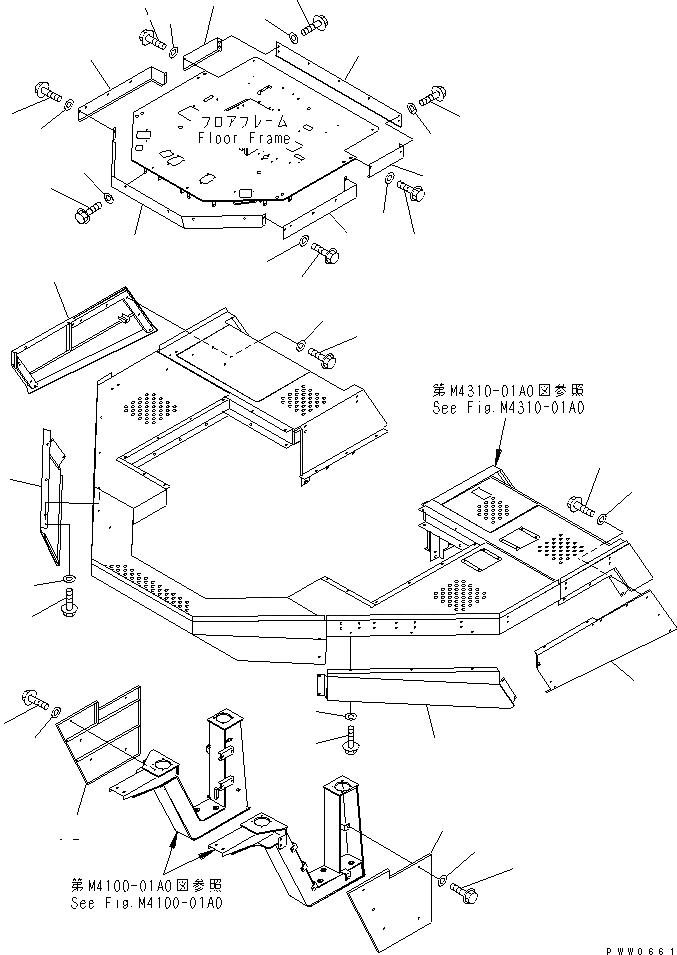 フロアフレーム
Floor Frame

第M4310-01A0図参照
See Fig.M4310-01A0

第M4100-01A0図参照
See Fig.M4100-01A0

PWW0661