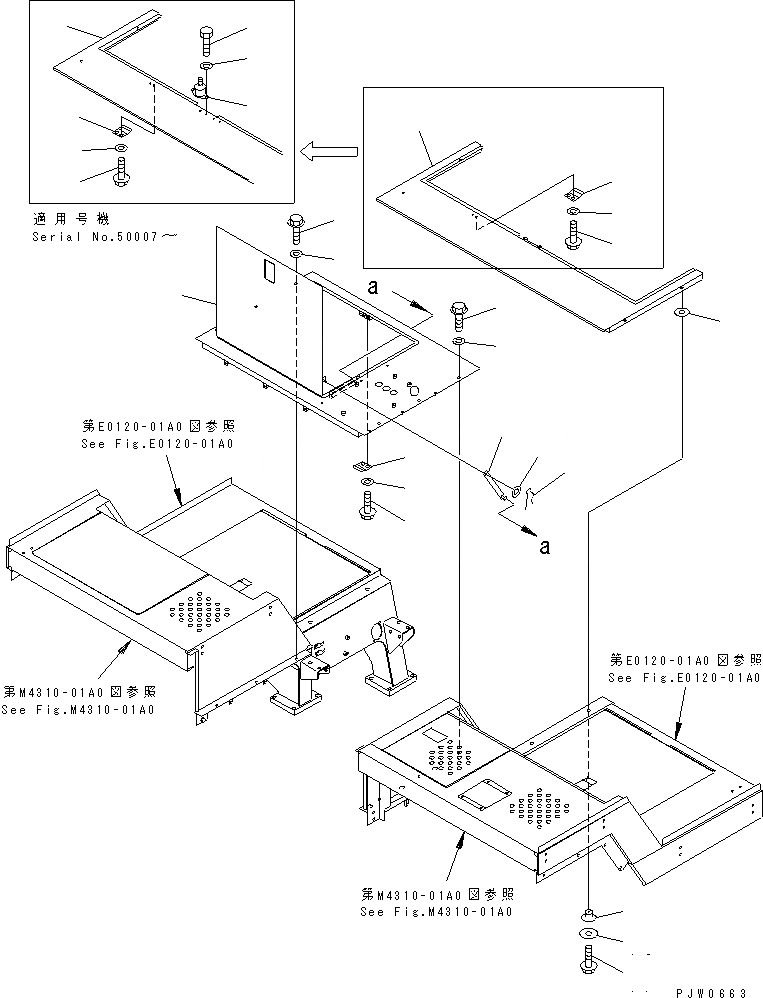 適用号機
Serial No.50007～

a

第E0120-01A0図参照
See Fig.E0120-01A0

a

第M4310-01A0図参照
See Fig.M4310-01A0

第E0120-01A0図参照
See Fig.E0120-01A0

第M4310-01A0図参照
See Fig.M4310-01A0

PJW0663