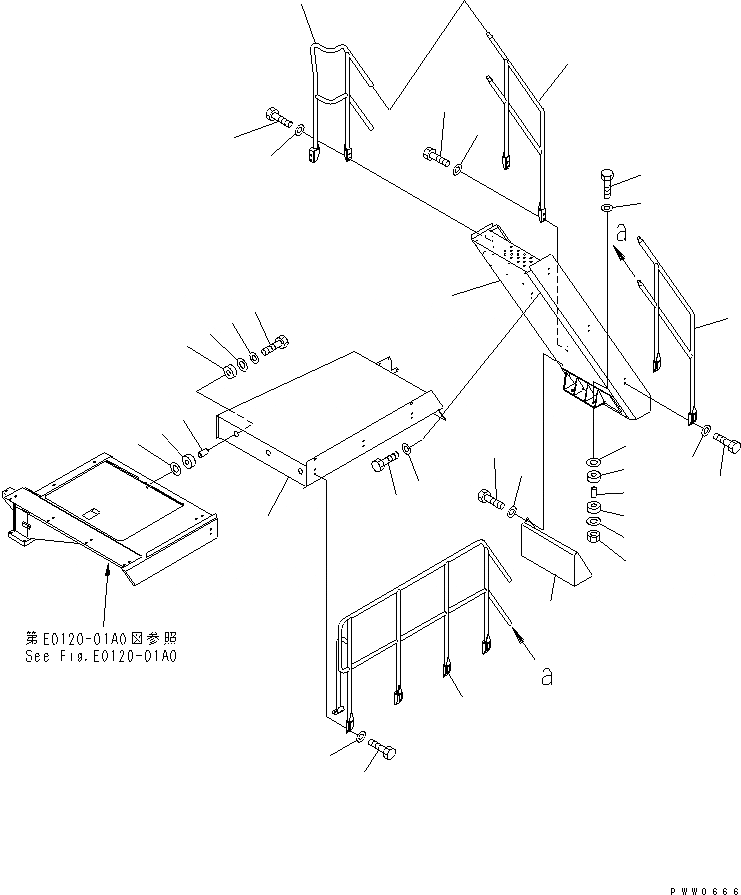 a

第E0120-01A0図参照
See Fig.E0120-01A0

a

PWW0666