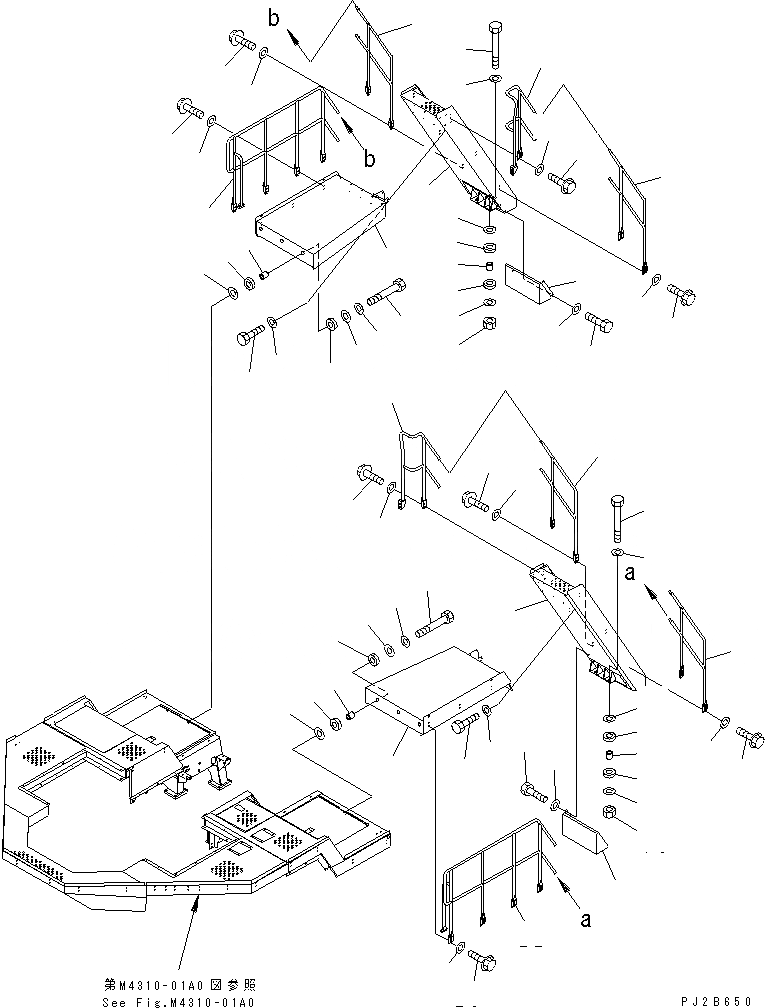 b

b

a

a

第M4310-01A0図参照
See Fig.M4310-01A0

PJ2B650