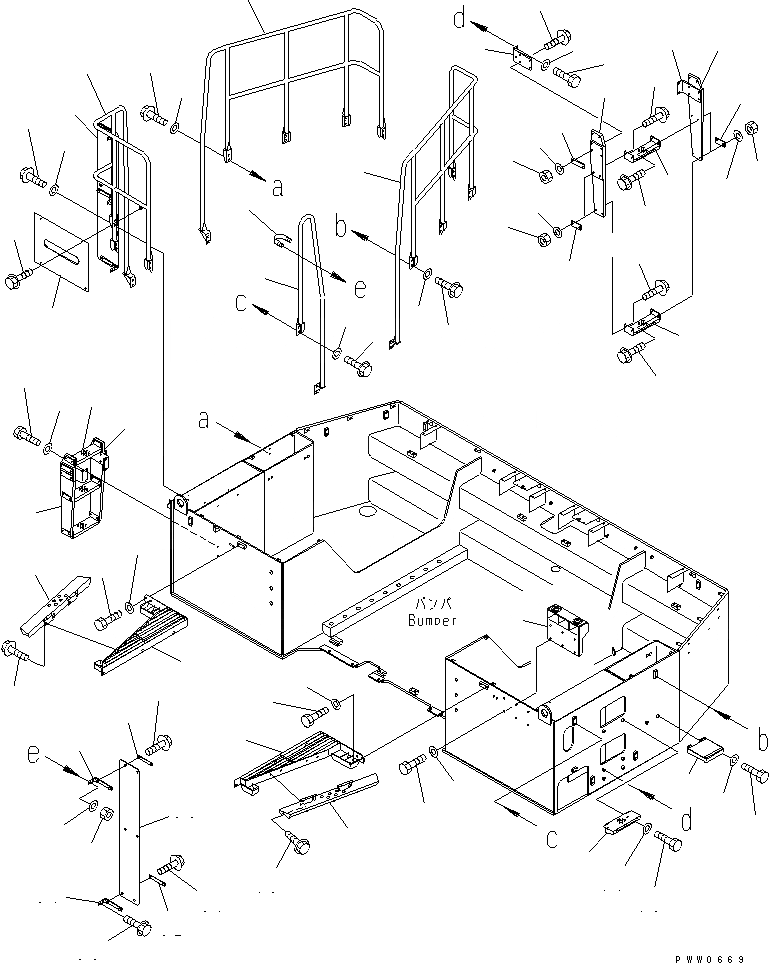 d
a
b
e
c
a
バンパ
Bumper
b
e
d
c
PWW0669