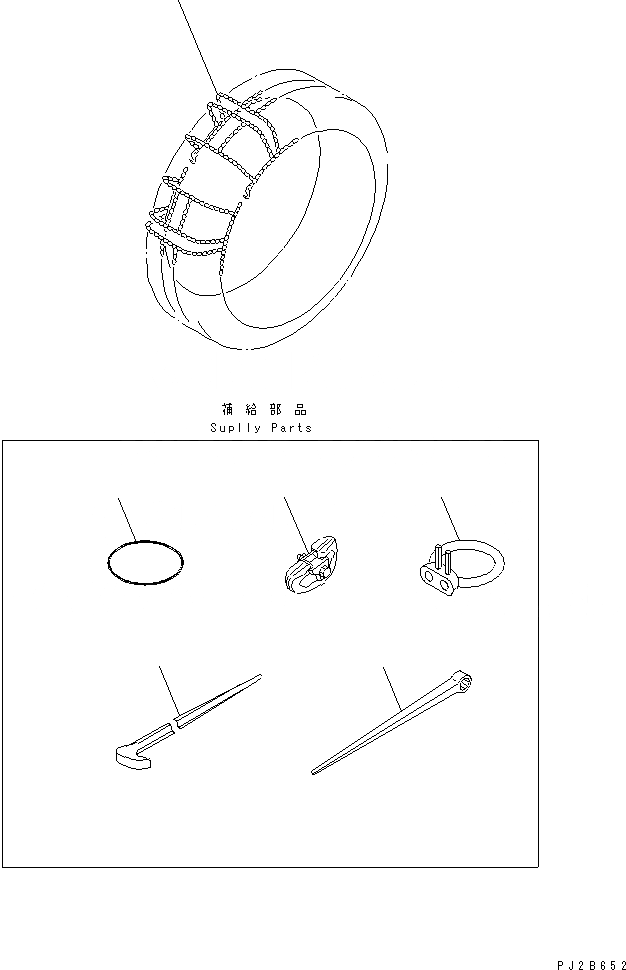 補給部品
Suplly Parts

PJ2B652