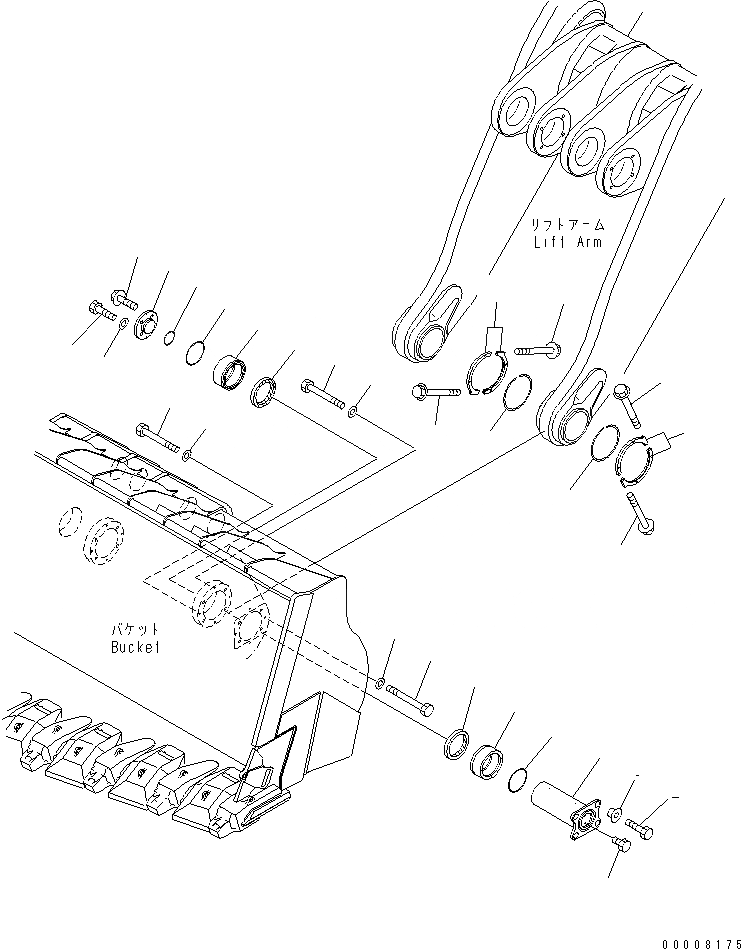 リフトアーム
Lift Arm

バケット
Bucket

00008175