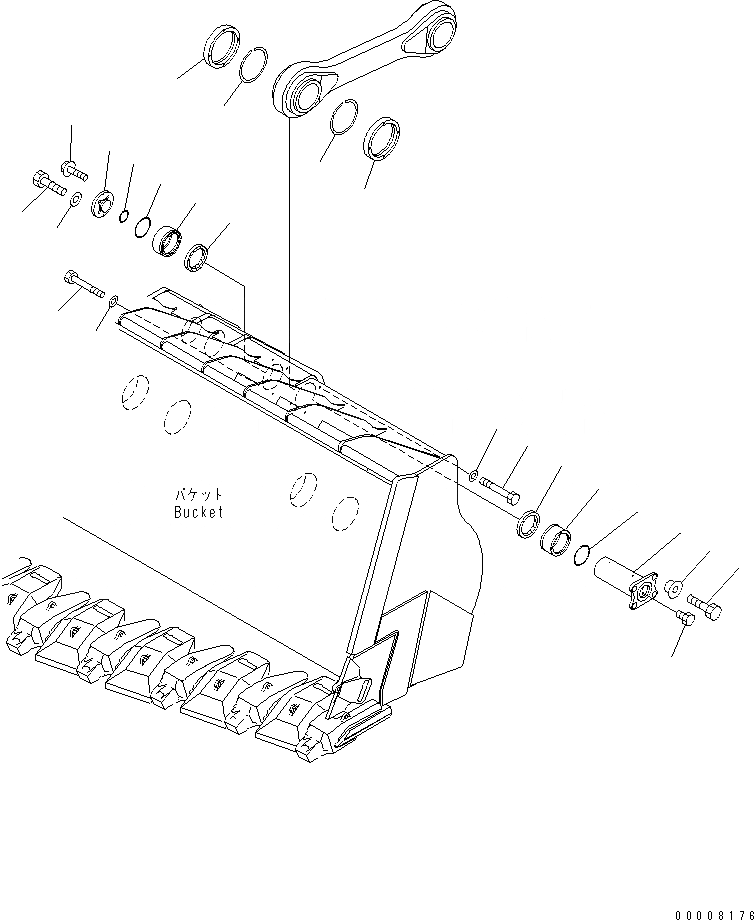 バケット
Bucket

00008176