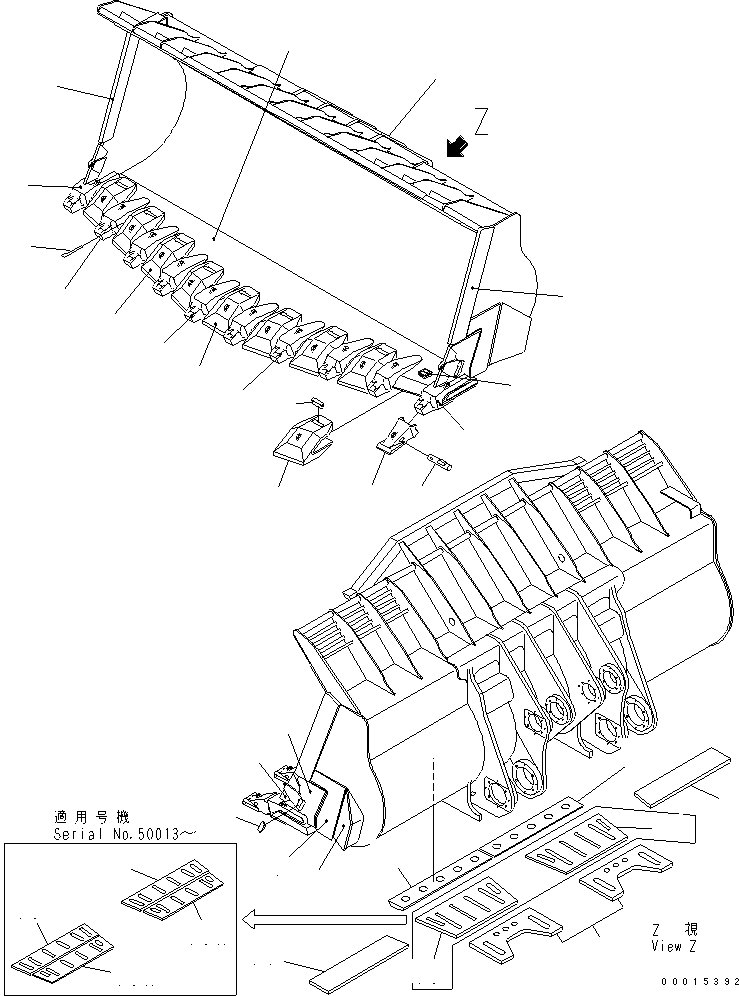 Z

適用号機
Serial No.50013～

Z 視
View Z

00015392