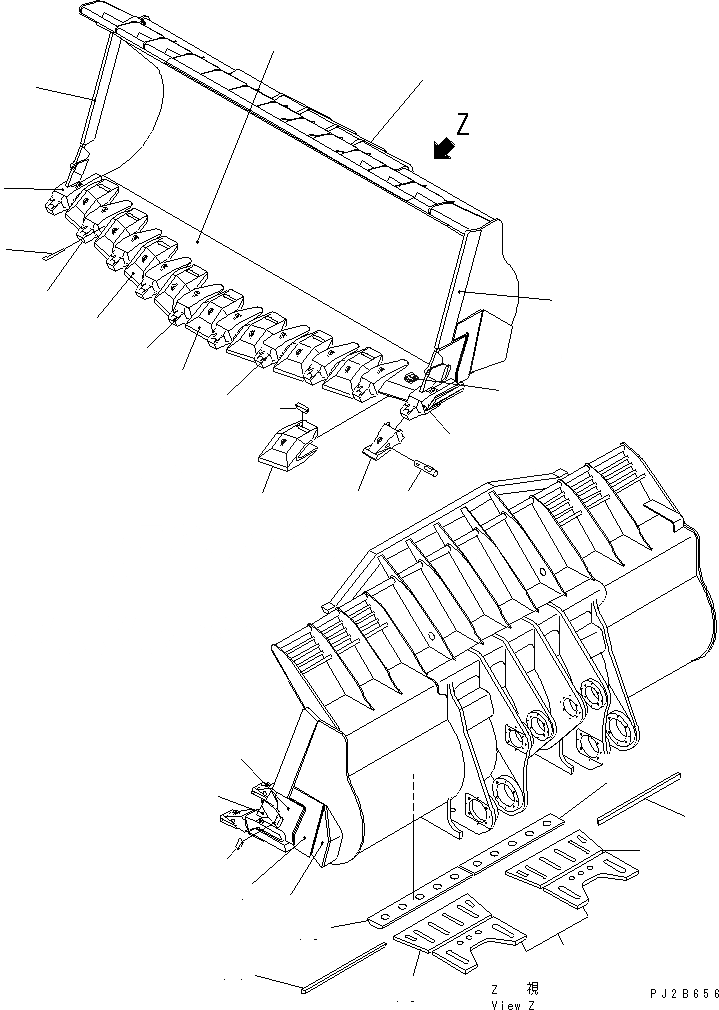 Z

Z 視
View Z

PJ2B656