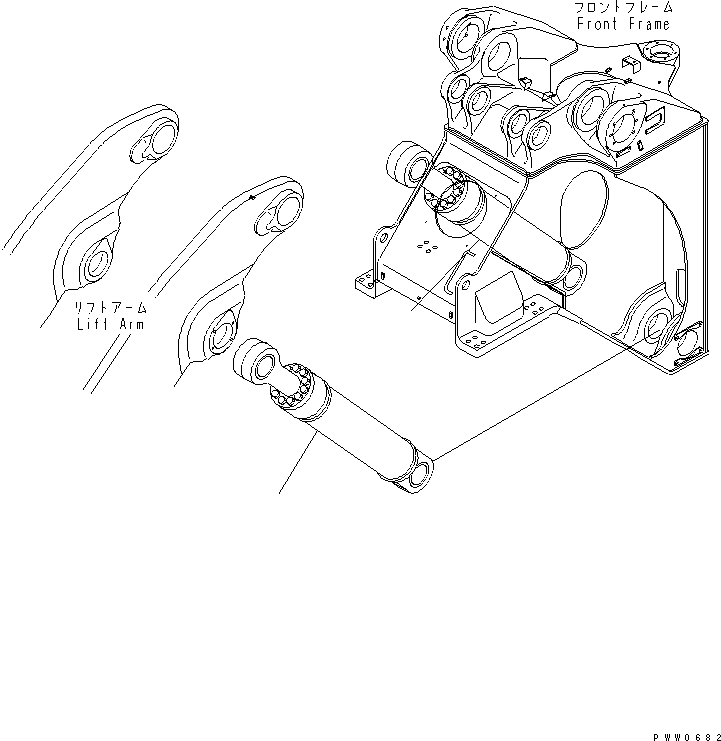 フロントフレーム
Front Frame

リフトアーム
Lift Arm

PWW0682