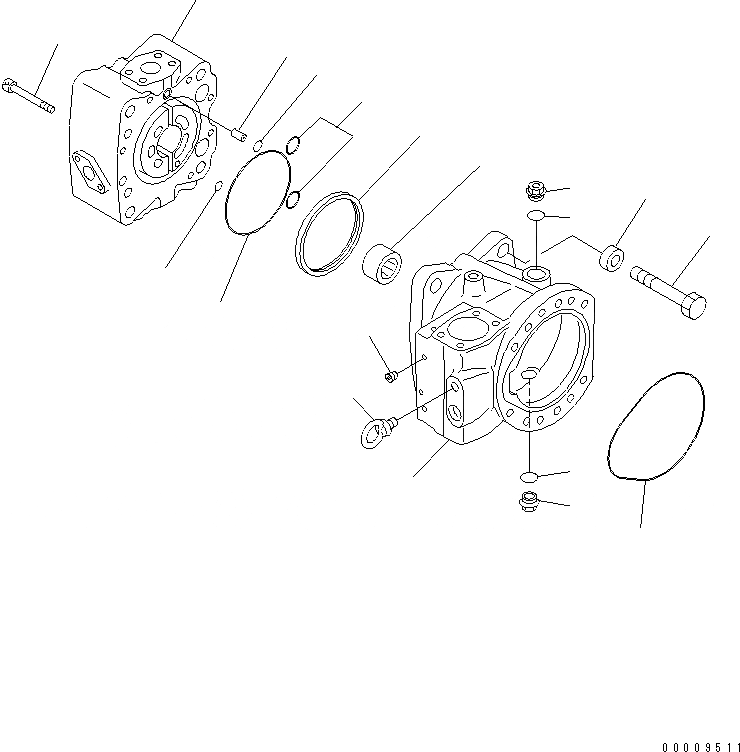 00009511