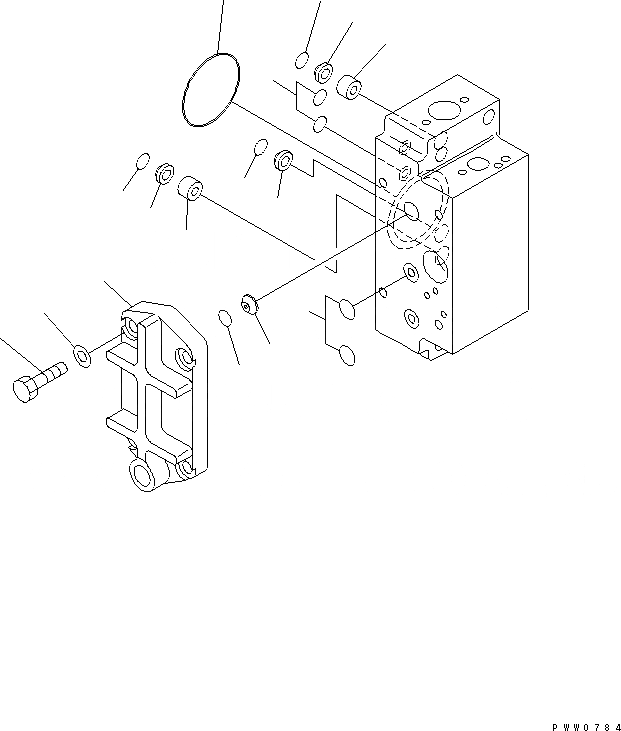 PWW0784