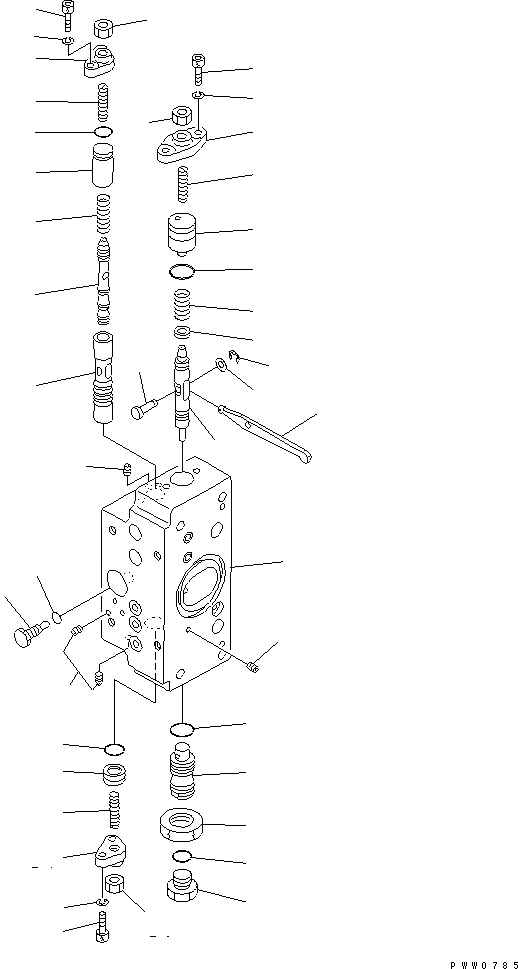 PWW0785