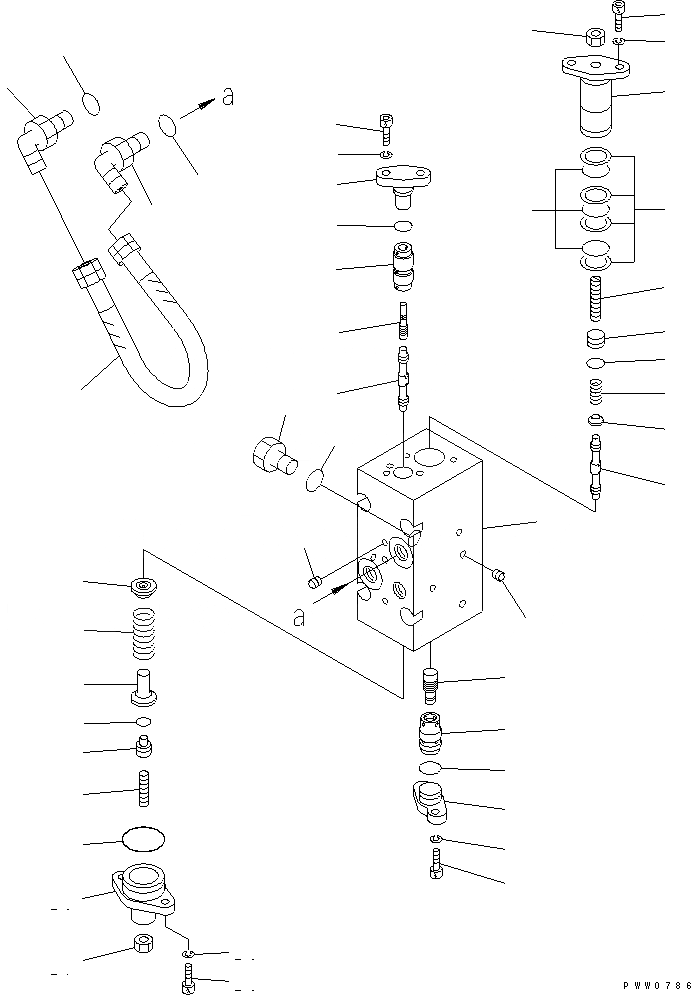 a

a

PWW0786