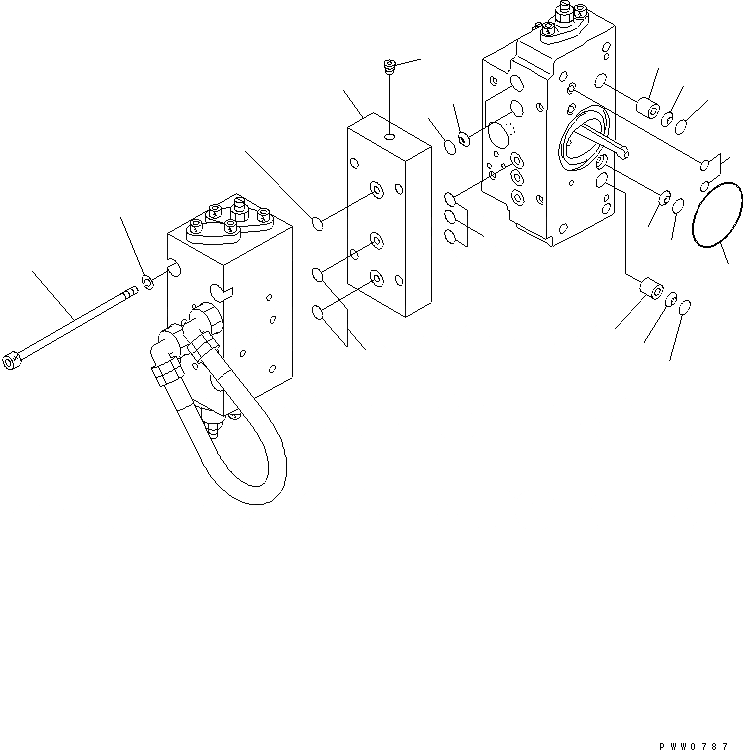 PWW0787