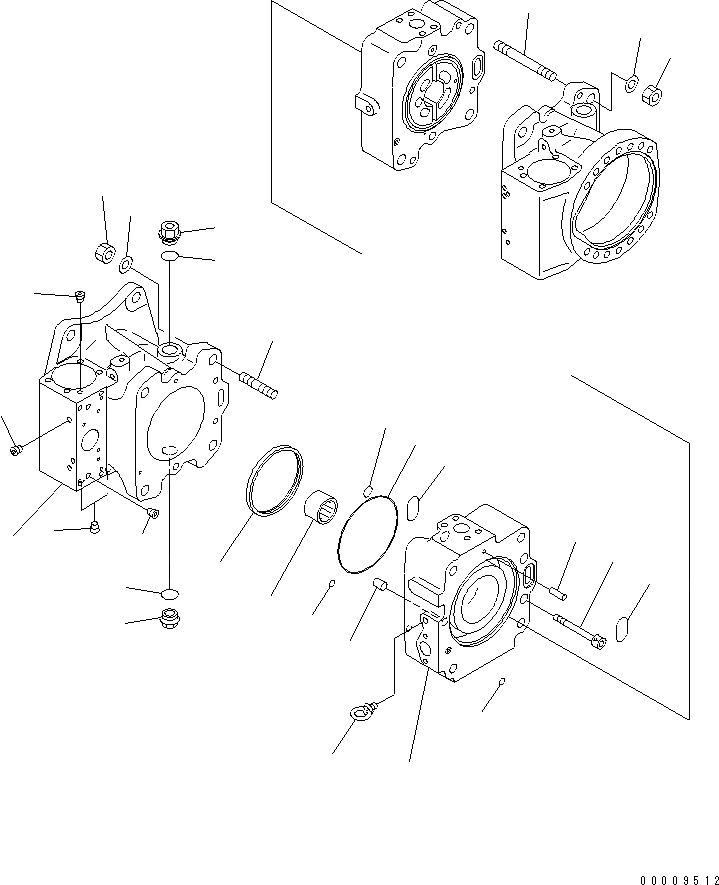 00009512