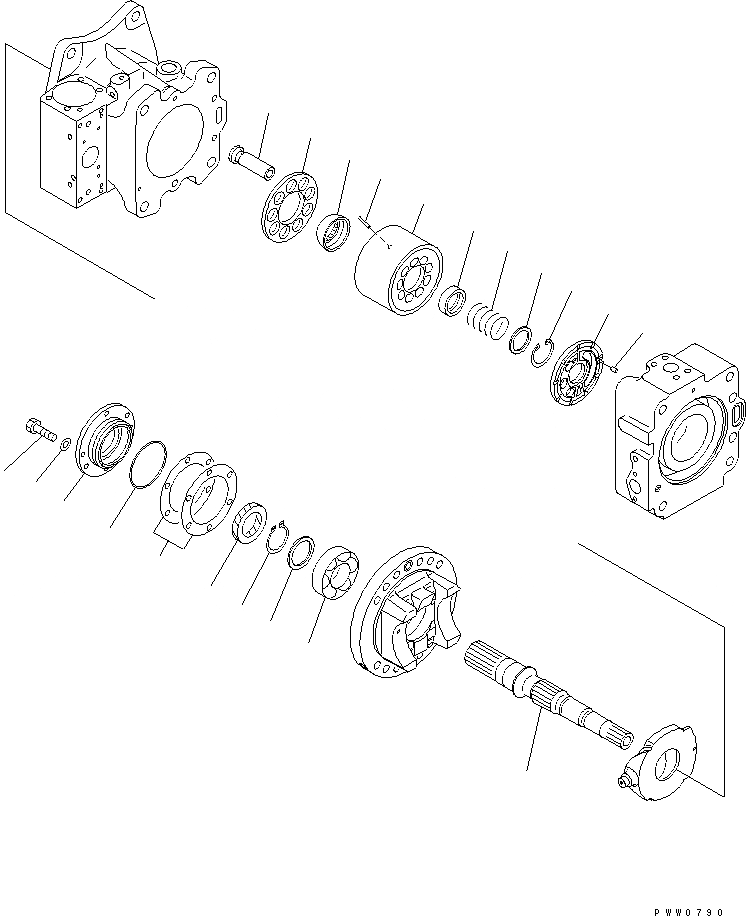 PWW0790