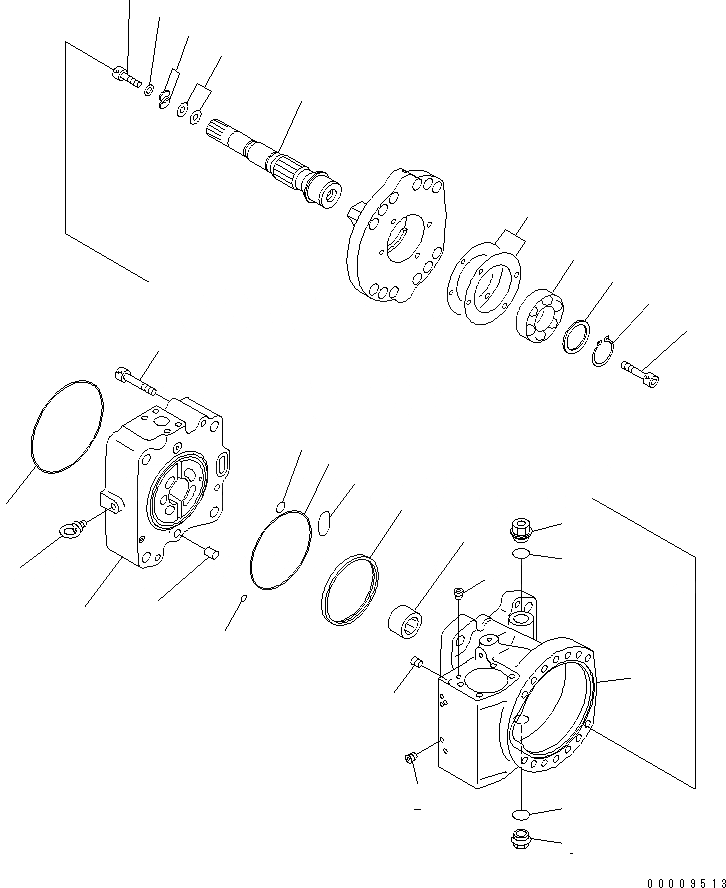 00009513