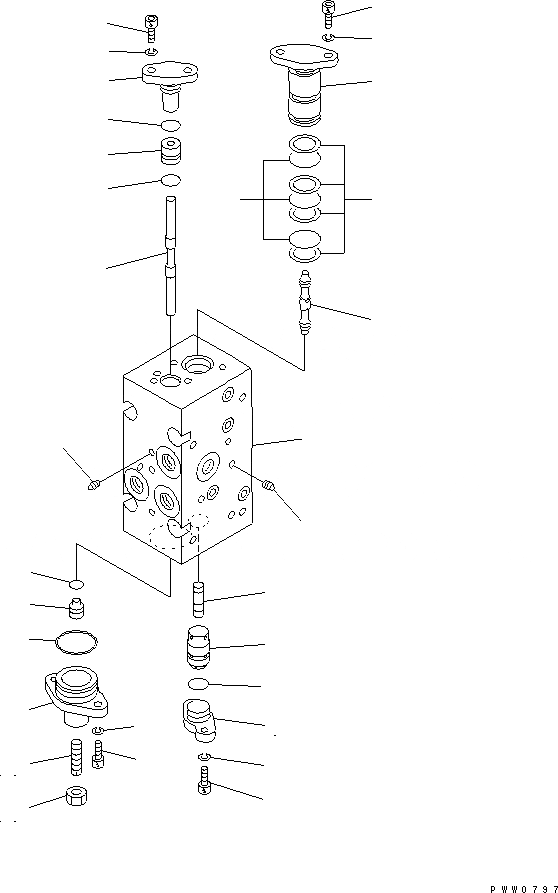 PWW0797