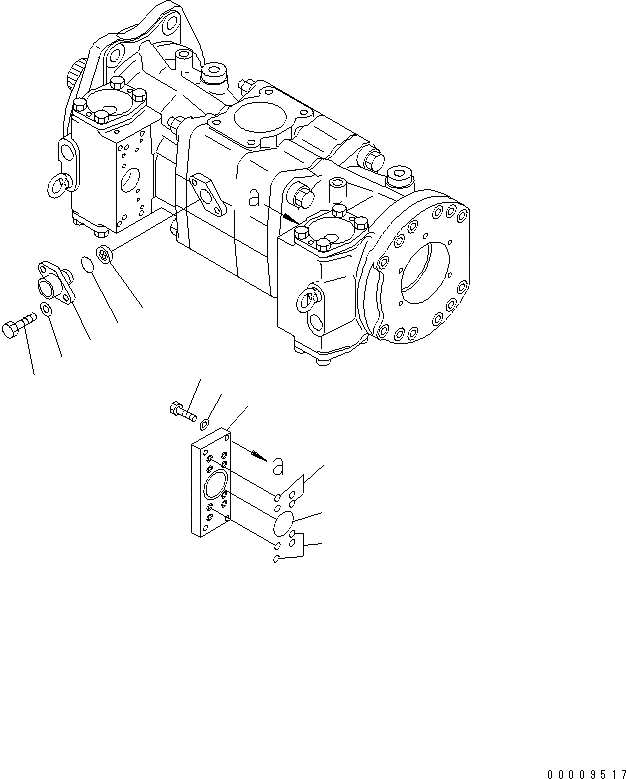 a

a

00009517