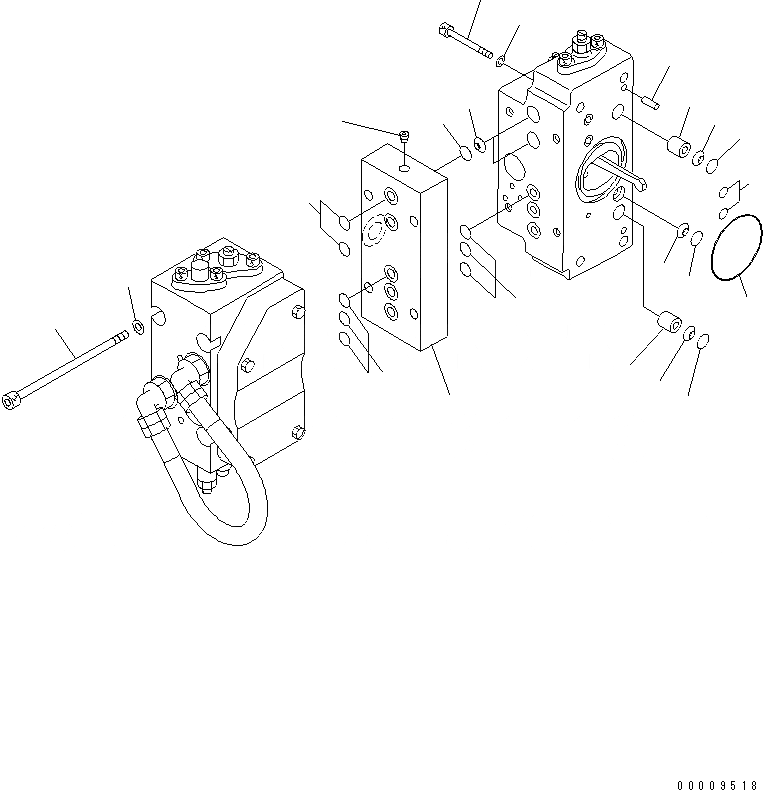 00009518