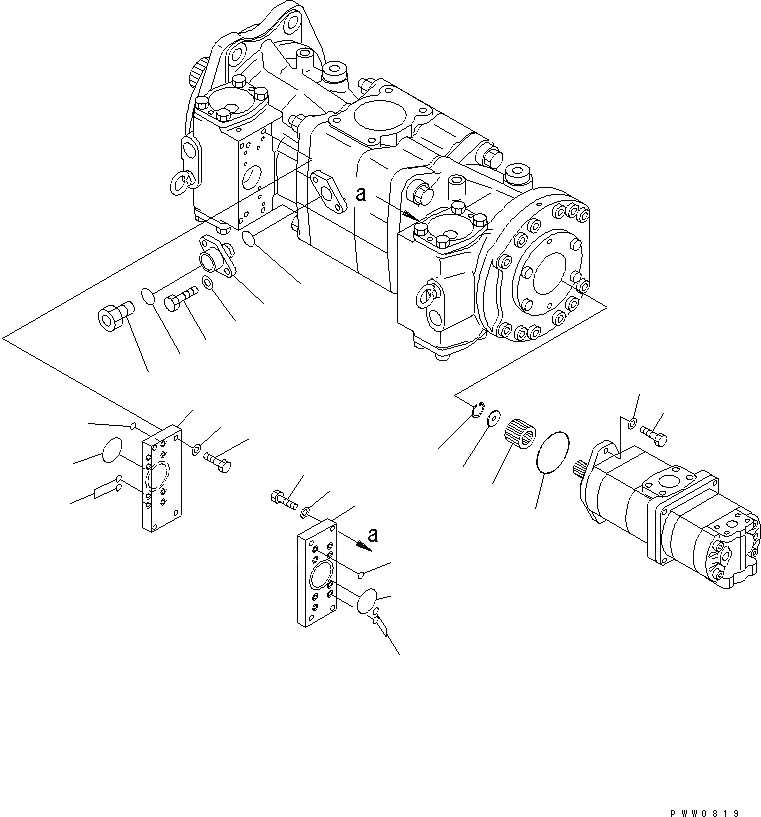 a

a

PWW0819