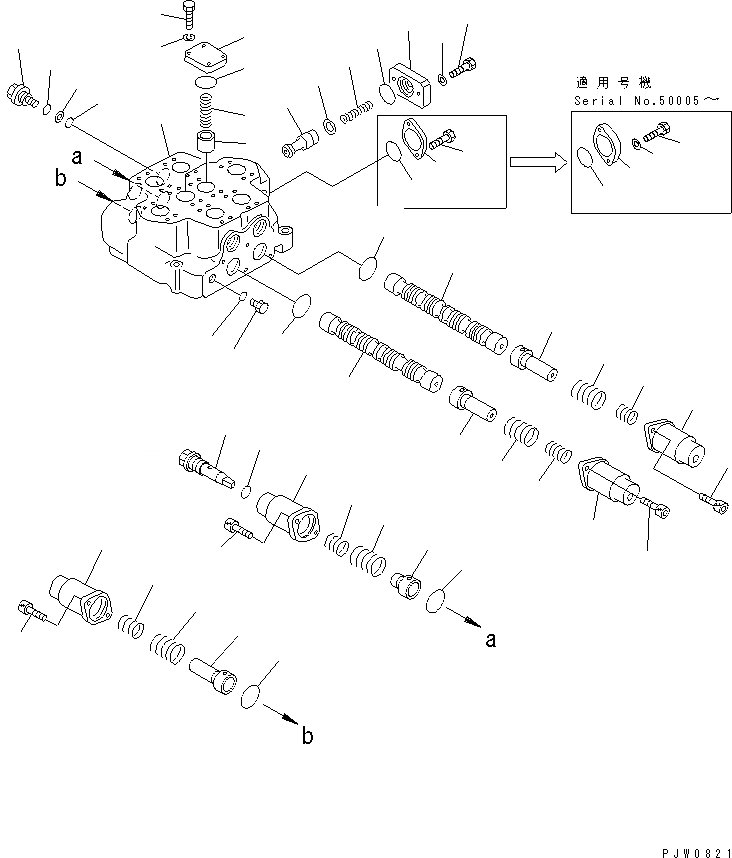 適用号機
Serial No.50005～

a
b

a

b

PJW0821