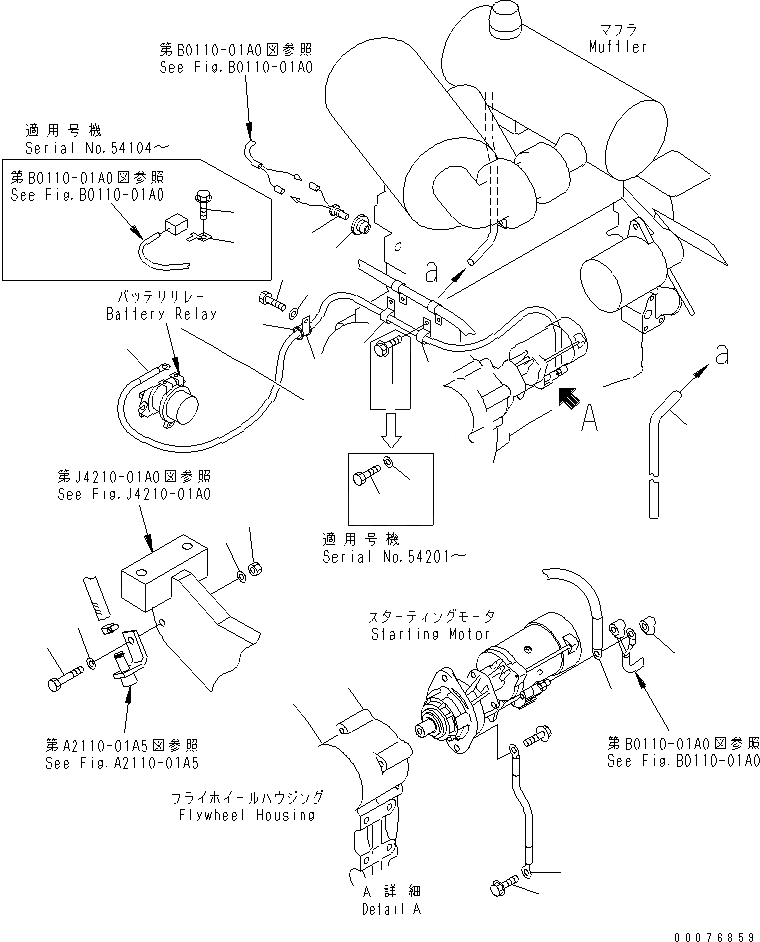 第B0110-01A0図参照
See Fig.B0110-01A0

マフラ
Muffler

適用号機
Serial No.54104～

第B0110-01A0図参照
See Fig.B0110-01A0

a

バッテリリレー
Battery Relay

a

A

第J4210-01A0図参照
See Fig.J4210-01A0

適用号機
Serial No.54201～

スターティングモータ
Starting Motor

第A2110-01A5図参照
See Fig.A2110-01A5

第B0110-01A0図参照
See Fig.B0110-01A0

フライホイールハウジング
Flywheel Housing

A 詳細
Detail A

00076859