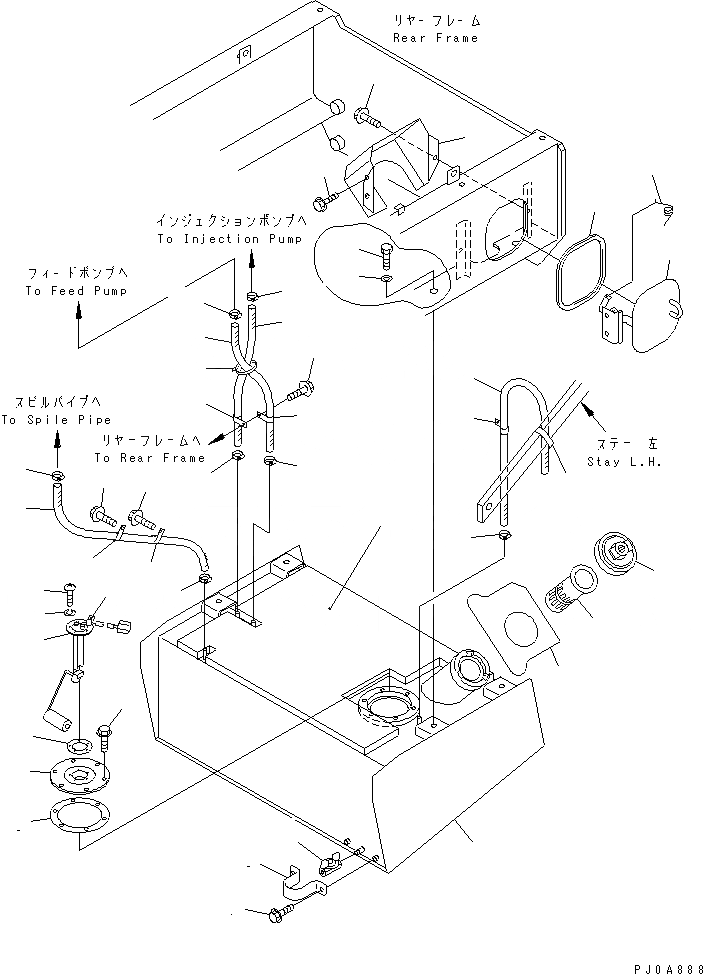 リヤーフレーム
Rear Frame

インジェクションポンプへ
To Injection Pump

フィードポンプへ
To Feed Pump

スピルパイプへ
To Spile Pipe

リヤーフレームへ
To Rear Frame

ステー 左
Stay L.H.

PJ0A888