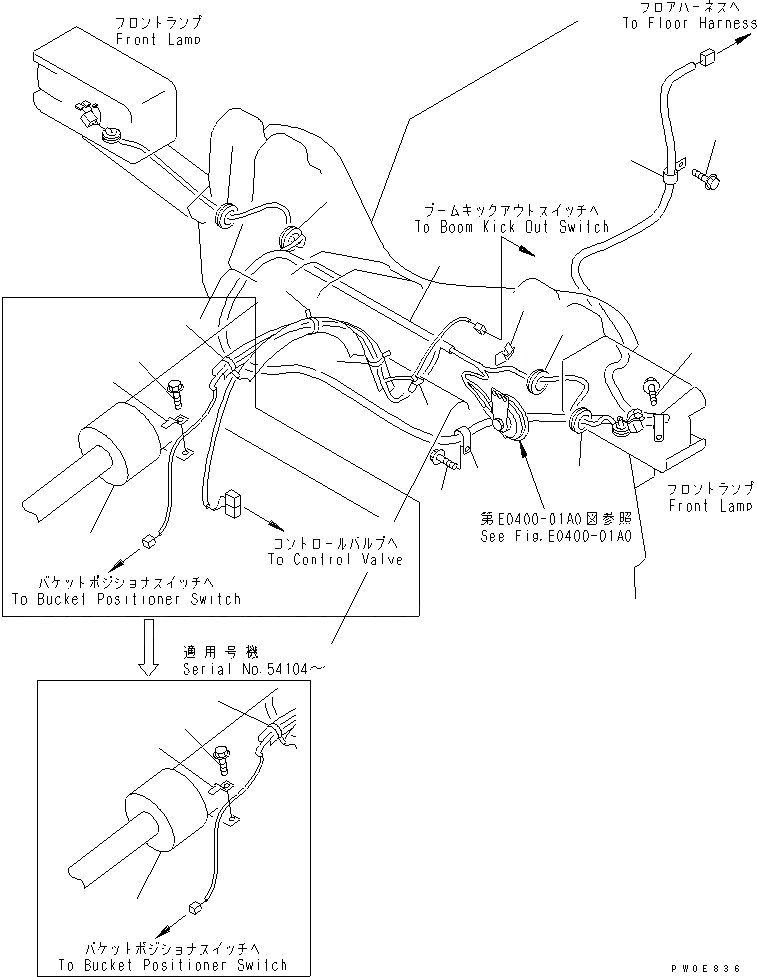 フロントランプ
Front Lamp

フロアハーネスへ
To Floor Harness

ブームキックアウトスイッチへ
To Boom Kick Out Switch

フロントランプ
Front Lamp

第E0400-01A0図参照
See Fig.E0400-01A0

コントロールバルブへ
To Control Valve

バケットポジショナスイッチへ
To Bucket Positioner Switch

適用号機
Serial No.54104～

バケットポジショナスイッチへ
To Bucket Positioner Switch

PW0E836