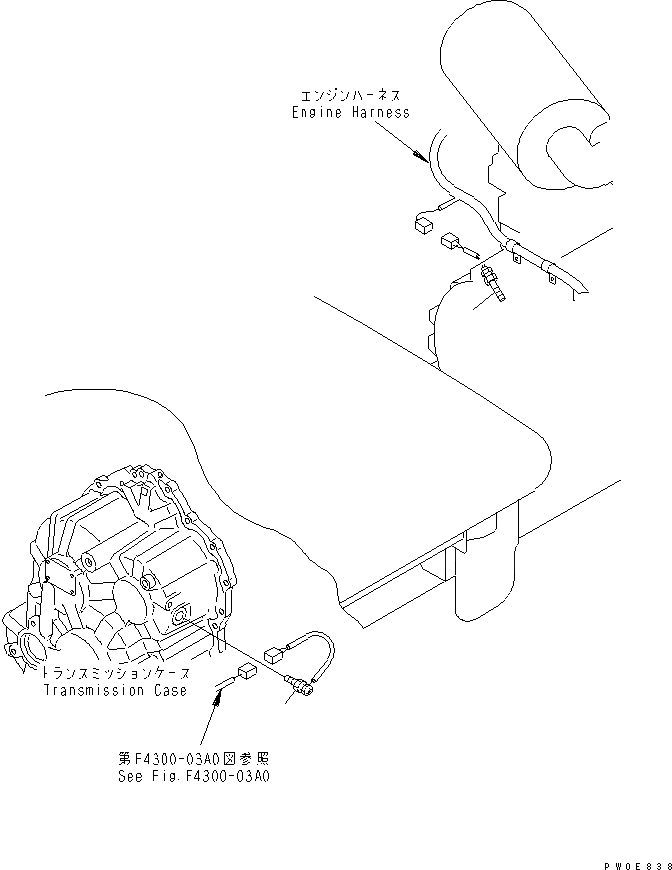 エンジンハーネス
Engine Harness

トランスミッションケース
Transmission Case

第F4300-03A0図参照
See Fig.F4300-03A0

PW0E838