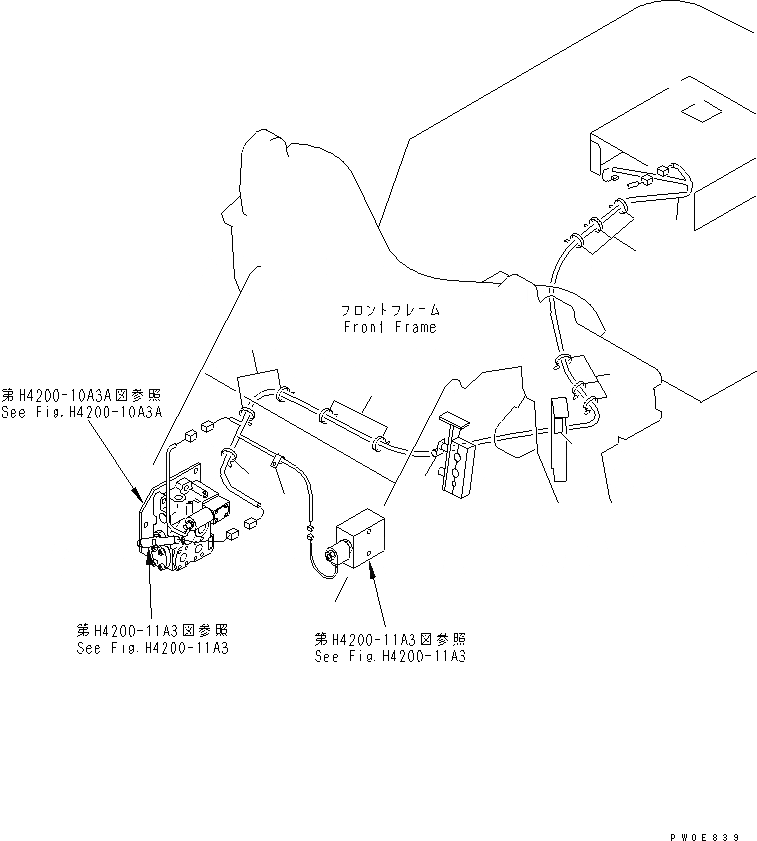 フロントフレーム
Front Frame

第H4200-10A3A図参照
See Fig.H4200-10A3A

第H4200-11A3図参照
See Fig.H4200-11A3

第H4200-11A3図参照
See Fig.H4200-11A3

PW0E839