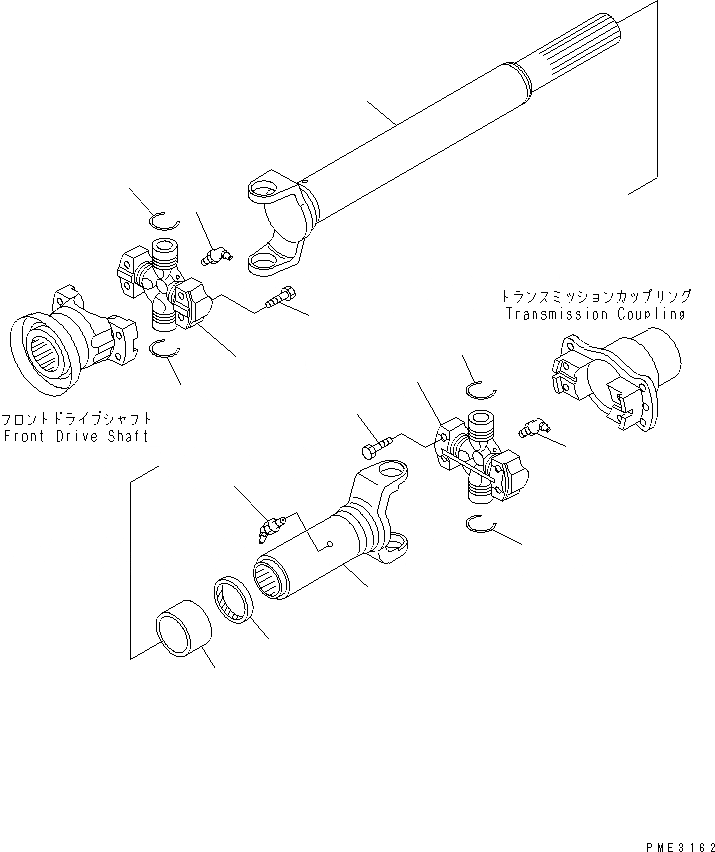 トランスミッションカップリング
Transmission Coupling

フロントドライブシャフト
Front Drive Shaft

PME3162