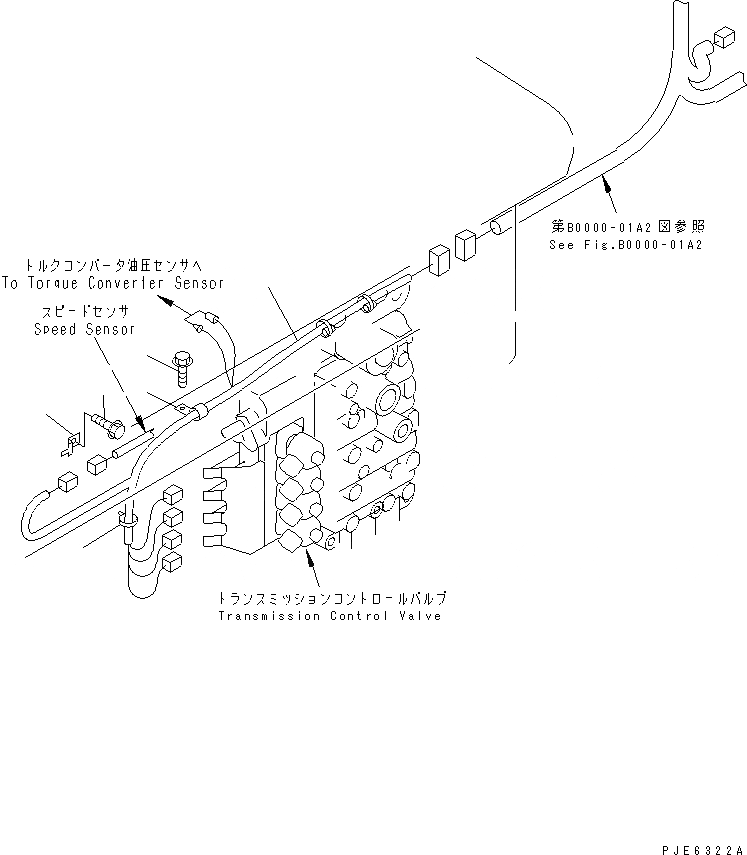 第B0000-01A2 図参照
See Fig.B0000-01A2

トルクコンバータ油圧センサへ
To Torque Converter Sensor

スピードセンサ
Speed Sensor

トランスミッションコントロールバルブ
Transmission Control Valve

PJE6322A