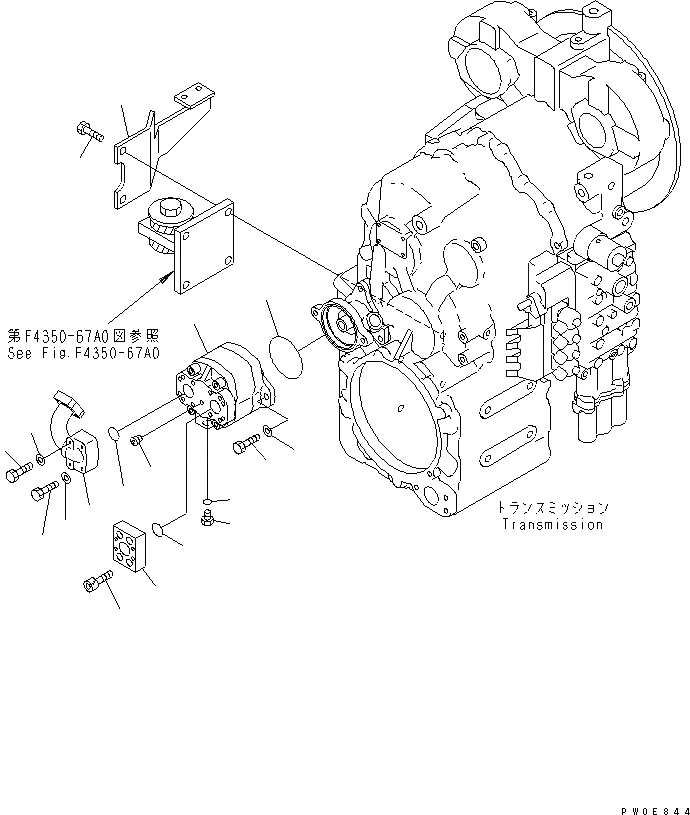 第F4350-67A0図参照
See Fig.F4350-67A0

トランスミッション
Transmission

PW0E844