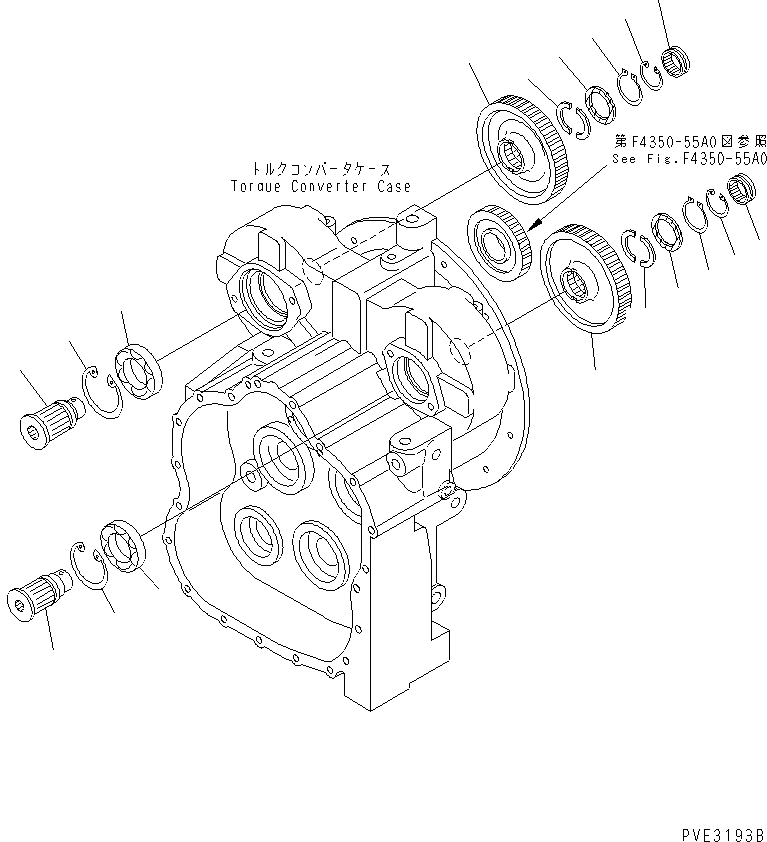 第F4350-55A0図参照
See Fig.F4350-55A0

トルクコンバータケース
Torque Converter Case

PVE3193B