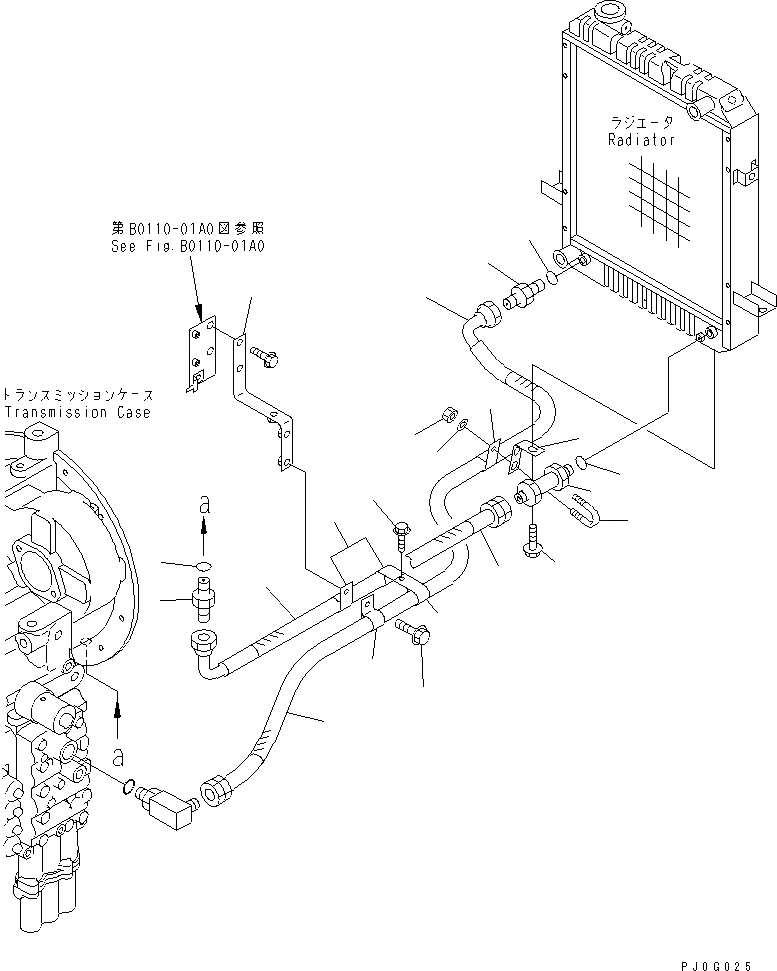 ラジエータ
Radiator

第B0110-01A0図参照
See Fig.B0110-01A0

トランスミッションケース
Transmission Case

a

a

PJ0G025