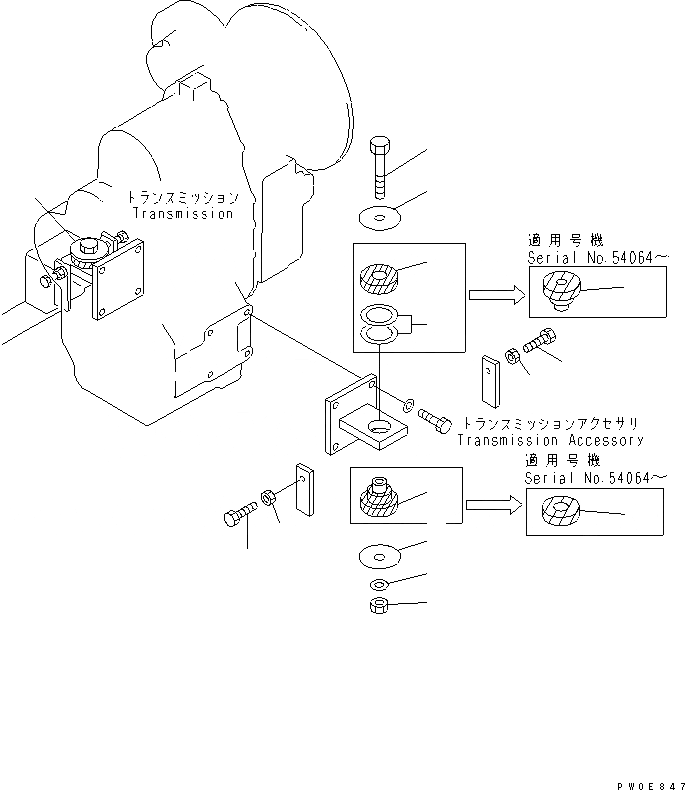 トランスミッション
Transmission

適用号機
Serial No.54064～

トランスミッションアクセサリ
Transmission Accessory

適用号機
Serial No.54064～

PW0E847