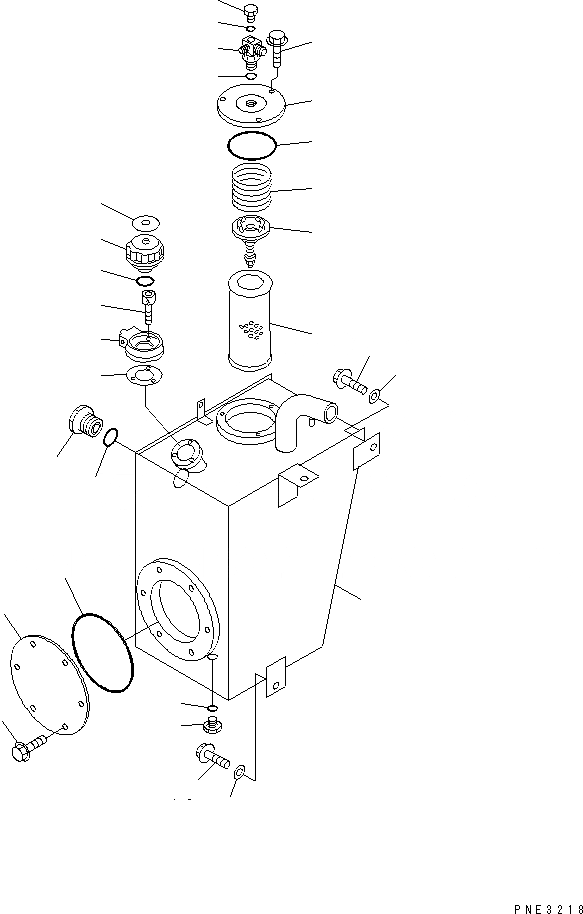 PNE3218