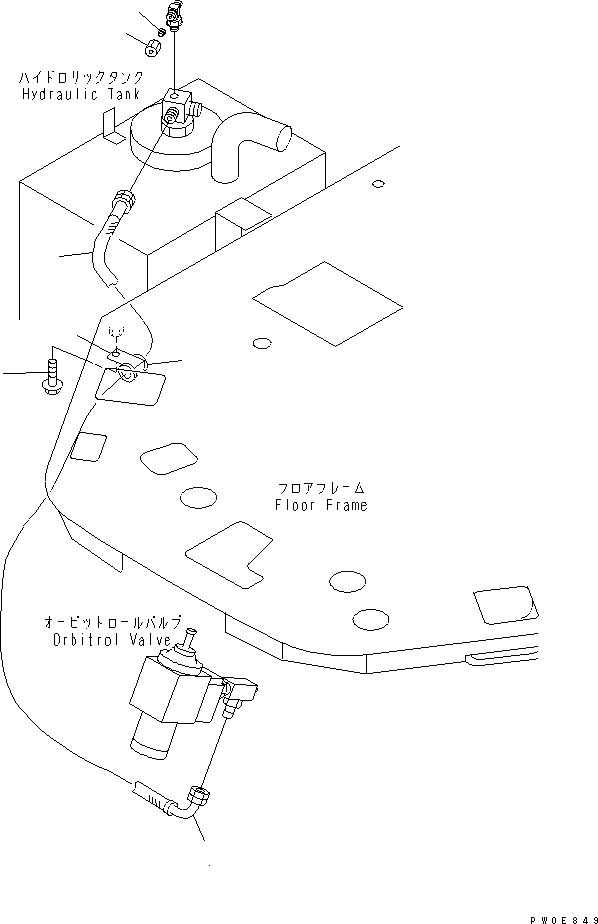 ハイドロリックタンク
Hydraulic Tank

フロアフレーム
Floor Frame

オービットロールバルブ
Orbitrol Valve

PW0E849