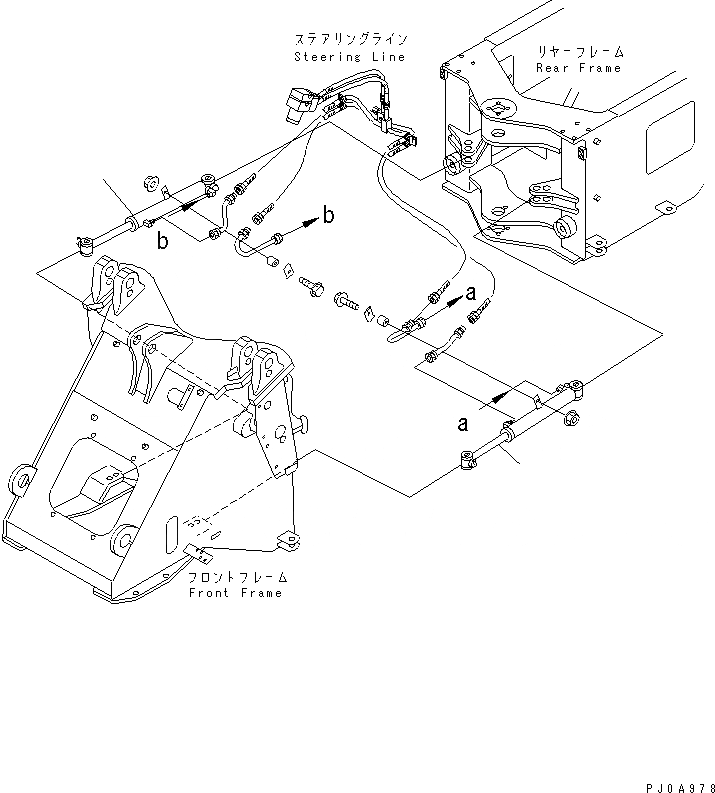 ステアリングライン
Steering Line

リヤーフレーム
Rear Frame

b

b

a

a

フロントフレーム
Front Frame

PJ0A978