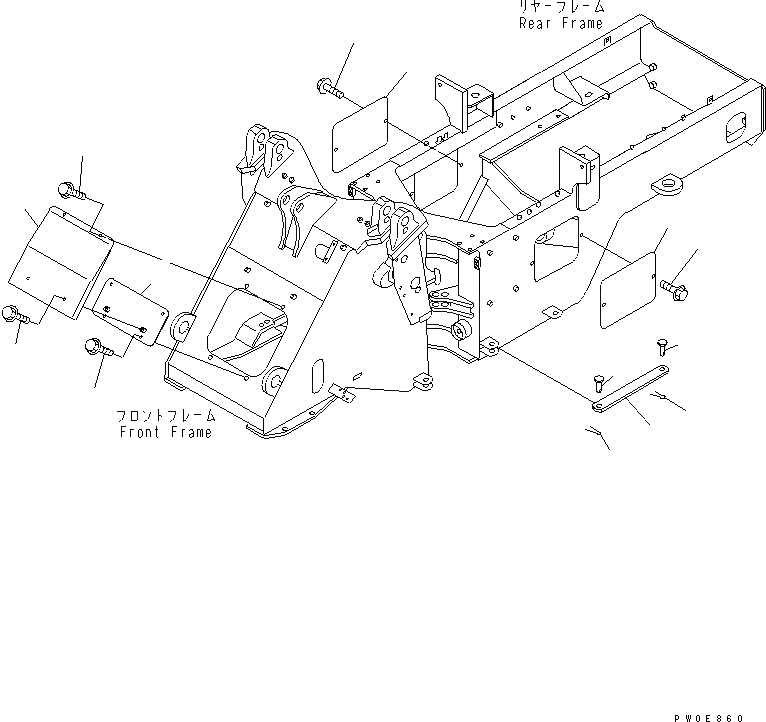 リヤーフレーム
Rear Frame

フロントフレーム
Front Frame

PW0E860