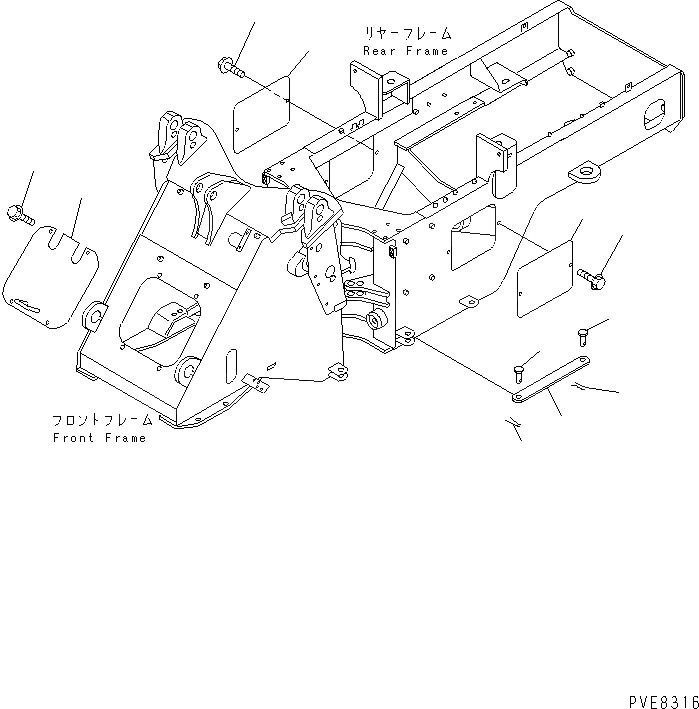 リヤーフレーム
Rear Frame

フロントフレーム
Front Frame

PVE8316