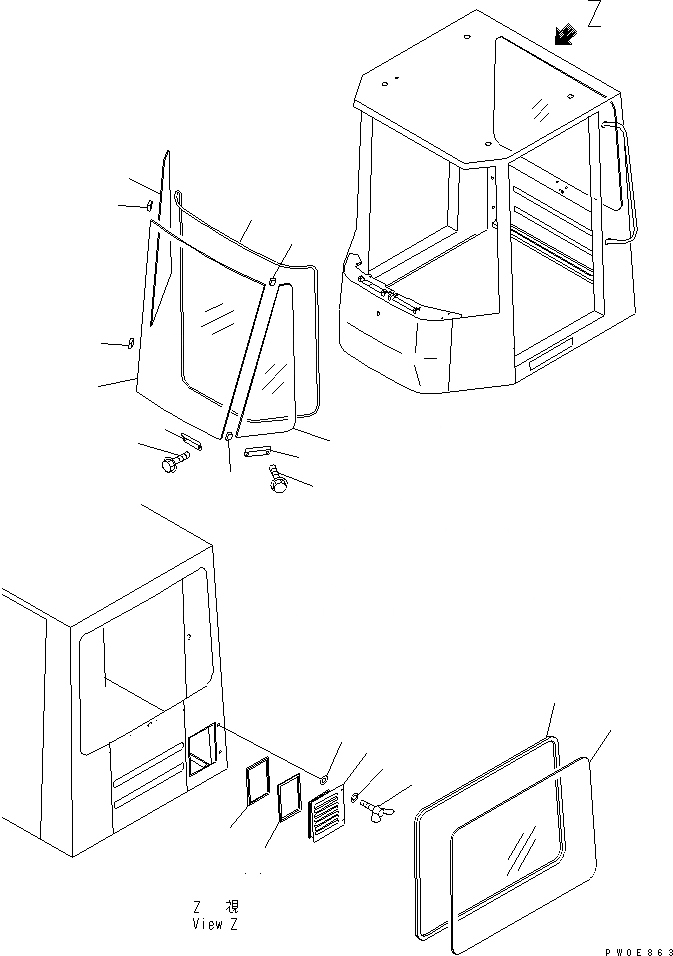 Z

Z 視
View Z

PW0E863