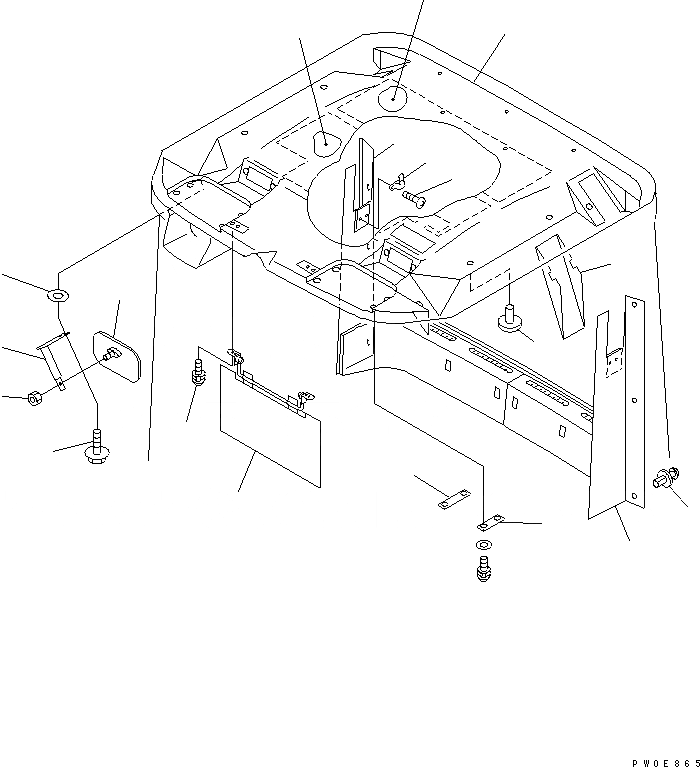 PW0E865