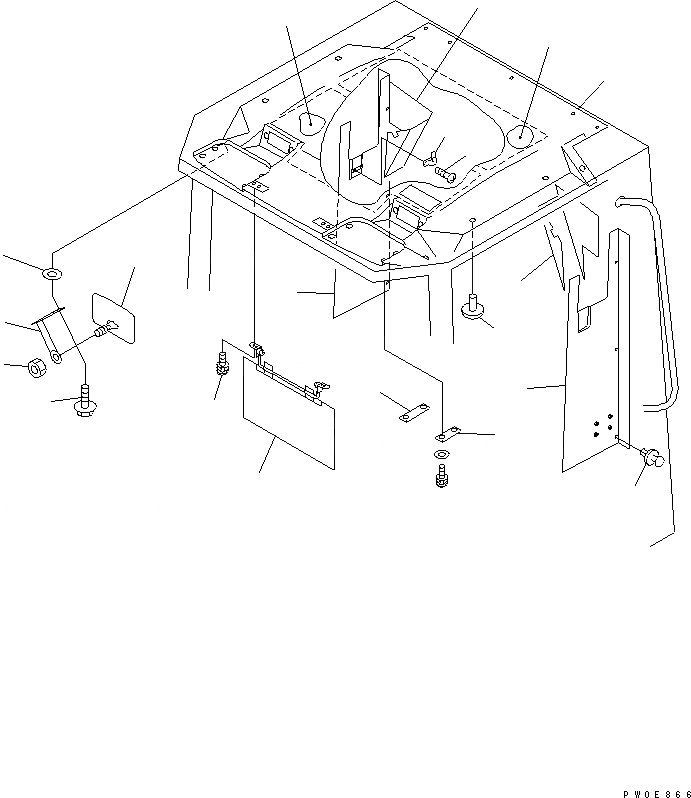 PW0E866