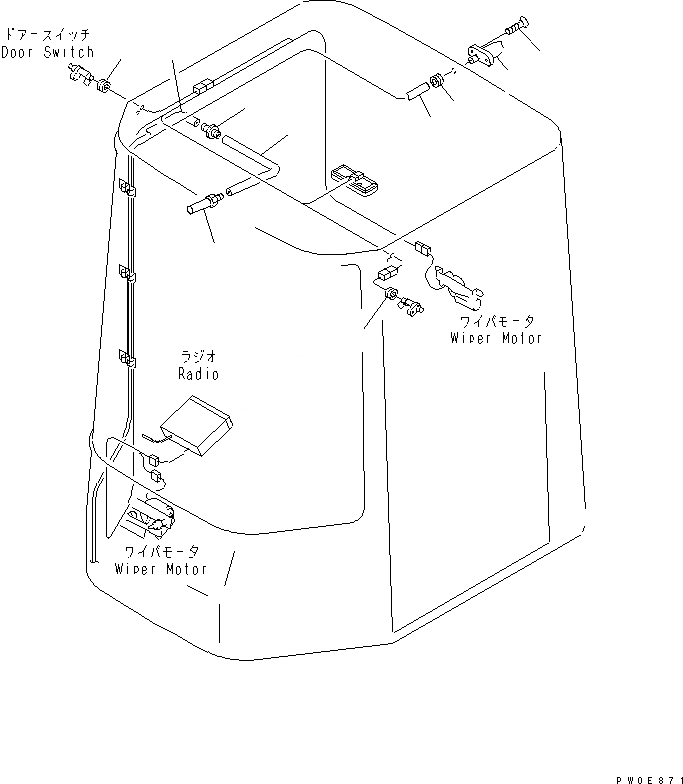 ドアースイッチ
Door Switch

ワイパモータ
Wiper Motor

ラジオ
Radio

ワイパモータ
Wiper Motor

PW0E871