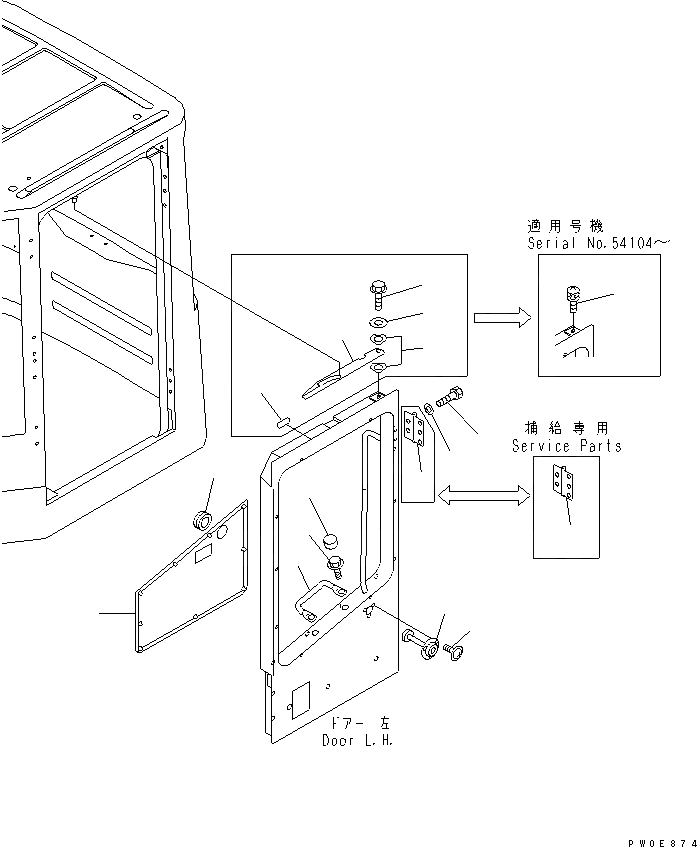 適用号機
Serial No.54104~

補給専用
Service Parts

ドアー 左
Door L.H.

PW0E874